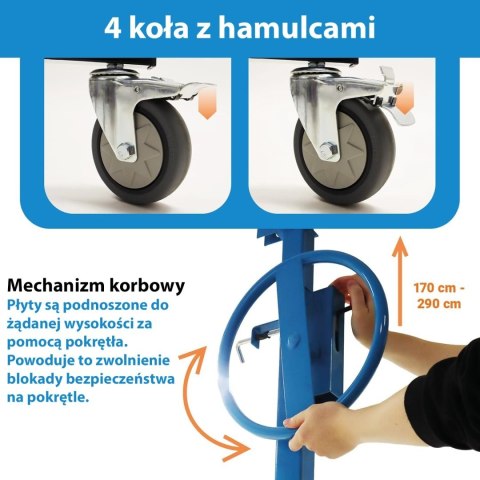 4 koła z hamulcami

Mechanizm korbowy
Płyty są podnoszone do żądanej wysokości za pomocą pokrętła. Powoduje to zwolnienie blokady bezpieczeństwa na pokrętle.

170 cm - 290 cm